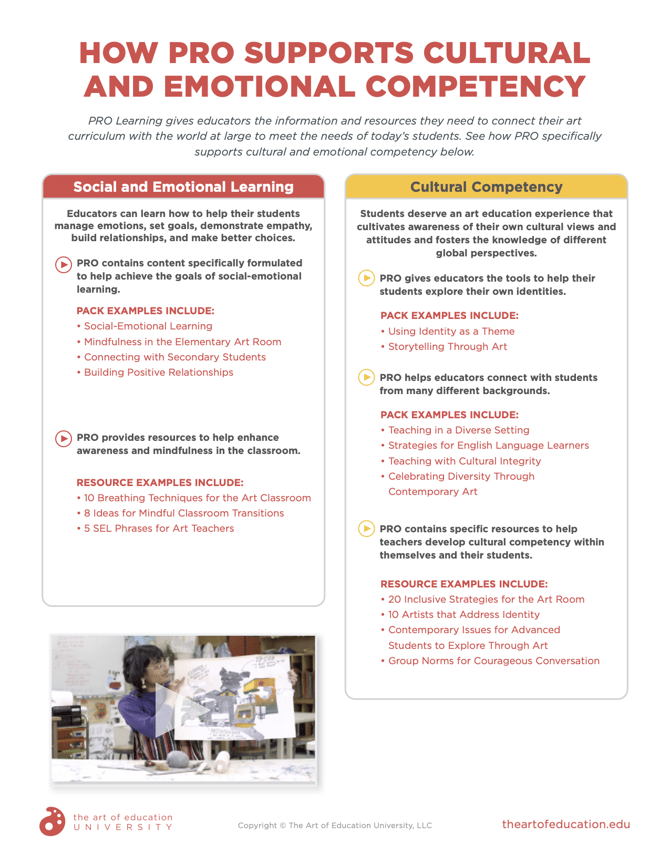 HOW PRO SUPPORTS CULTURAL AND EMOTIONAL COMPETENCY

PRO Learning gives educators the information and resources they need to connect their art curriculum with the world at large to meet the needs of today's students. See how PRO specifically supports cultural and emotional competency below.

Social and Emotional Learning

Educators can learn how to help their students manage emotions, set goals, demonstrate empathy, build relationships, and make better choices.

PRO contains content specifically formulated to help achieve the goals of social-emotional learning.

PACK EXAMPLES INCLUDE:
• Social-Emotional Learning
• Mindfulness in the Elementary Art Room
• Connecting with Secondary Students
• Building Positive Relationships

PRO provides resources to help enhance awareness and mindfulness in the classroom.

RESOURCE EXAMPLES INCLUDE:
• 10 Breathing Techniques for the Art Classroom
• 8 Ideas for Mindful Classroom Transitions
• 5 SEL Phrases for Art Teachers

Cultural Competency

Students deserve an art education experience that cultivates awareness of their own cultural views and attitudes and fosters the knowledge of different global perspectives.

PRO gives educators the tools to help their students explore their own identities.

PACK EXAMPLES INCLUDE:
• Using Identity as a Theme
• Storytelling Through Art

PRO helps educators connect with students from many different backgrounds.

PACK EXAMPLES INCLUDE:
• Teaching in a Diverse Setting
• Strategies for English Language Learners
• Teaching with Cultural Integrity
• Celebrating Diversity Through Contemporary Art

PRO contains specific resources to help teachers develop cultural competency within themselves and their students.

RESOURCE EXAMPLES INCLUDE:
• 20 Inclusive Strategies for the Art Room
• 10 Artists that Address Identity
• Contemporary Issues for Advanced Students to Explore Through Art
• Group Norms for Courageous Conversation

the art of education UNIVERSITY

Copyright © The Art of Education University, LLC

theartofeducation.edu